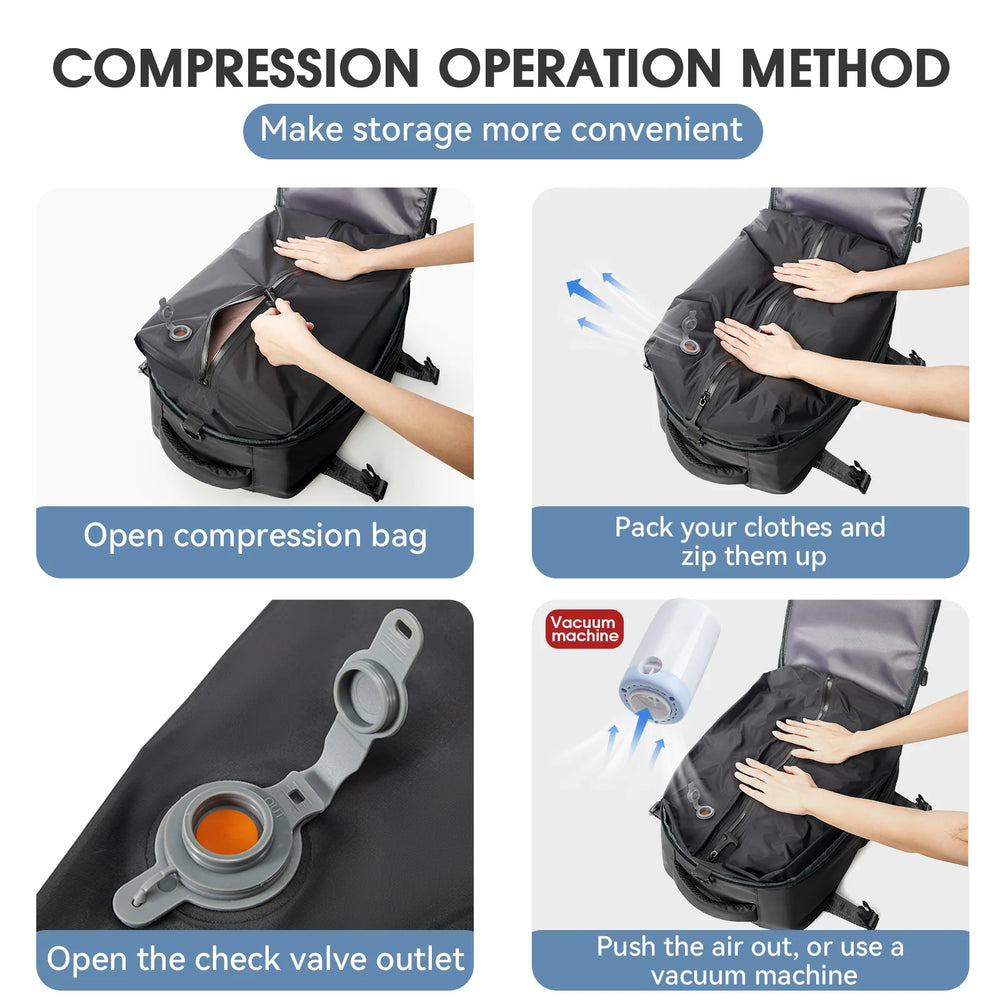 COMPRESSION OPERATION METHOD

Make storage more convenient

Open compression bag

Pack your clothes and zip them up

Open the check valve outlet

Vacuum machine

Push the air out, or use a vacuum machine